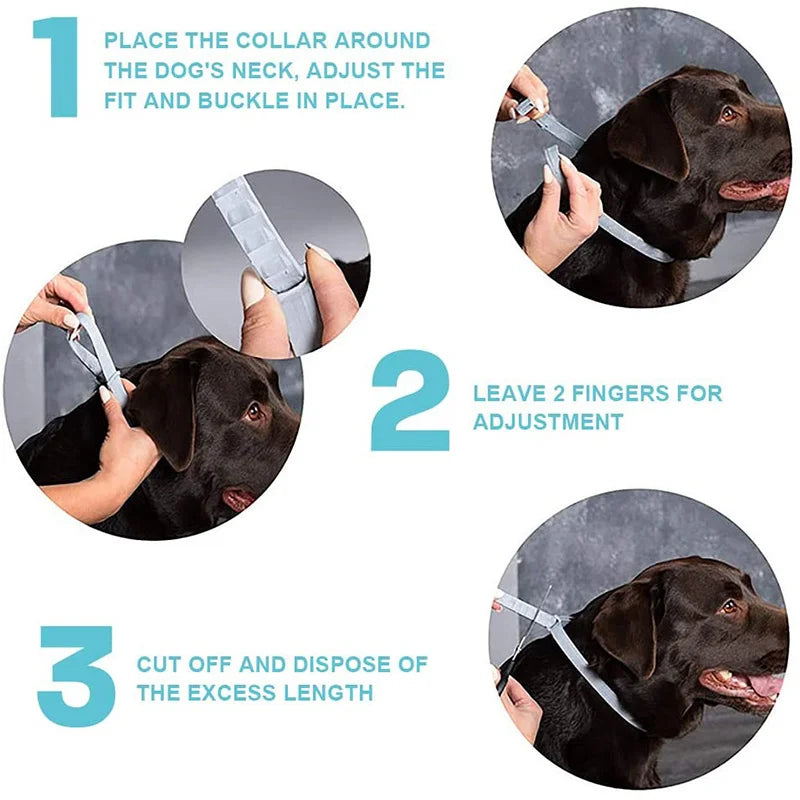 1 PLACE THE COLLAR AROUND THE DOG'S NECK, ADJUST THE FIT AND BUCKLE IN PLACE.

2 LEAVE 2 FINGERS FOR ADJUSTMENT

3 CUT OFF AND DISPOSE OF THE EXCESS LENGTH