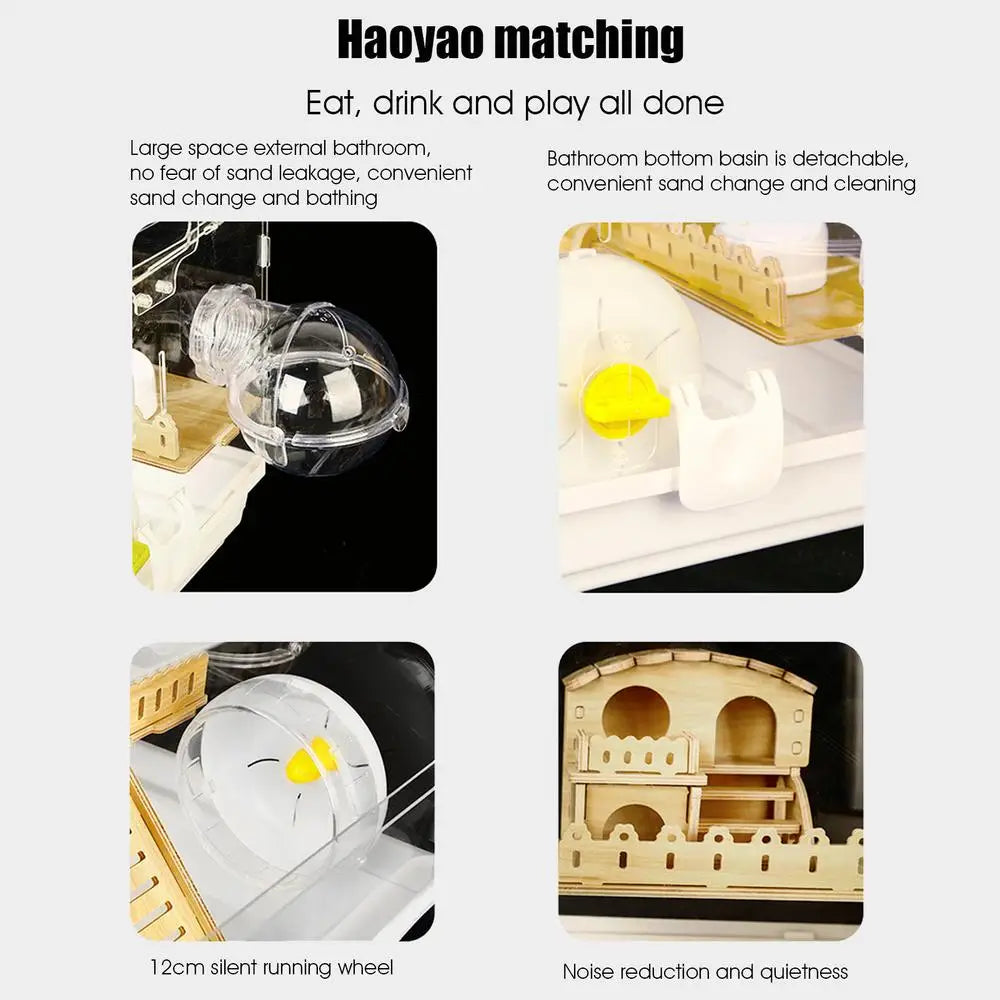 Haoyao matching

Eat, drink and play all done

Large space external bathroom, no fear of sand leakage, convenient sand change and bathing

Bathroom bottom basin is detachable, convenient sand change and cleaning

12cm silent running wheel

Noise reduction and quietness