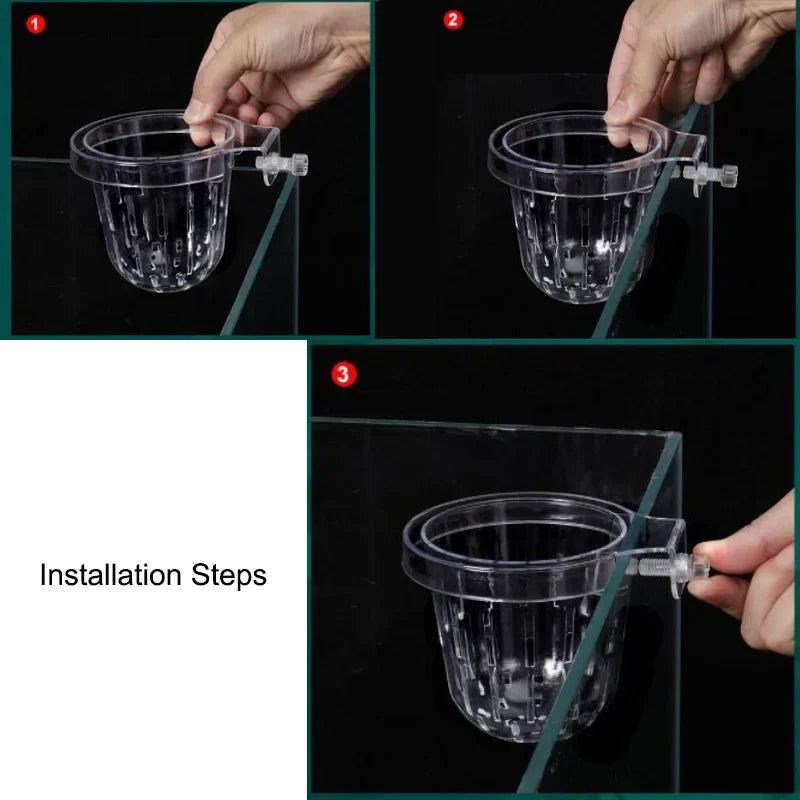 1

2

3

Installation Steps