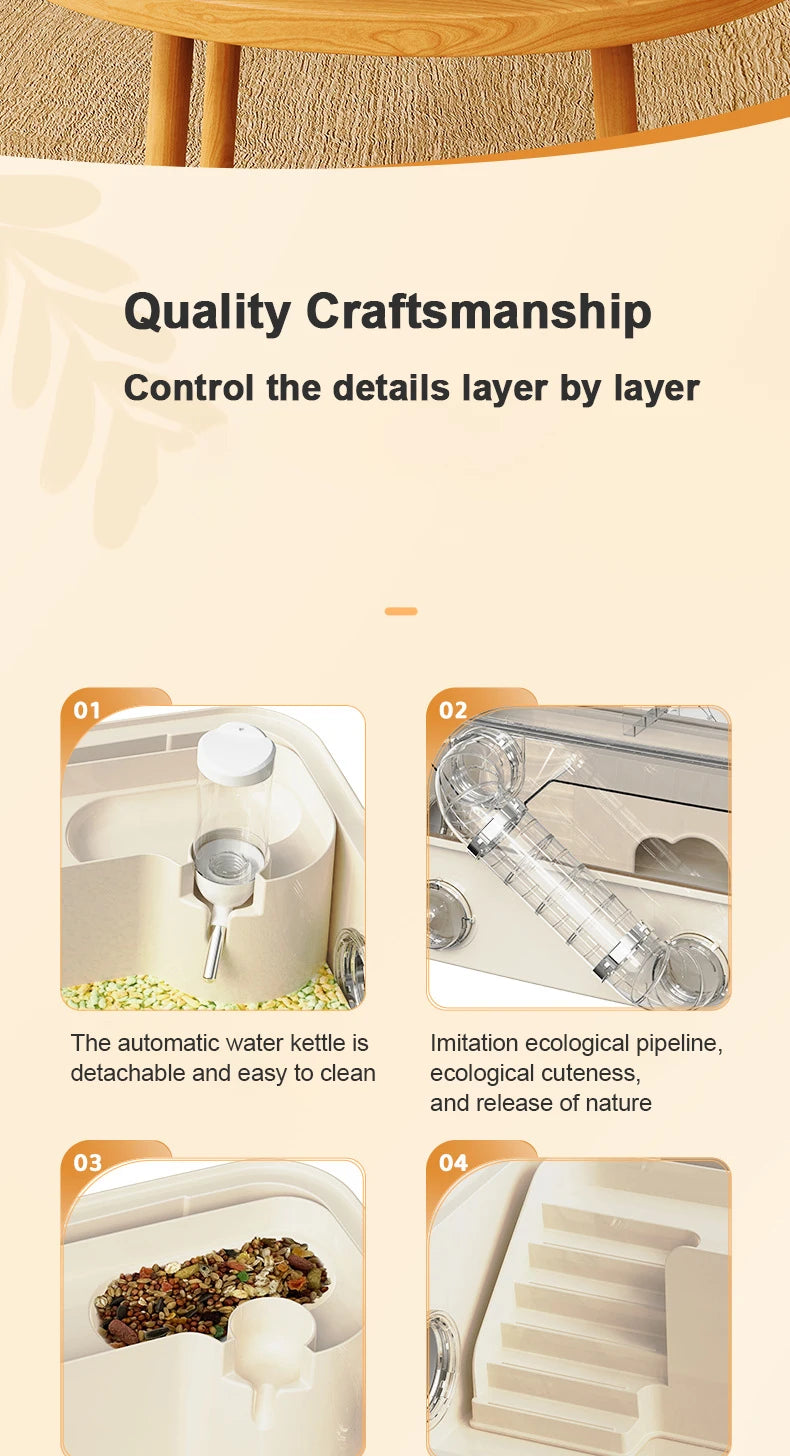 Quality Craftsmanship

Control the details layer by layer

01

The automatic water kettle is detachable and easy to clean

02

Imitation ecological pipeline, ecological cuteness, and release of nature

03

04