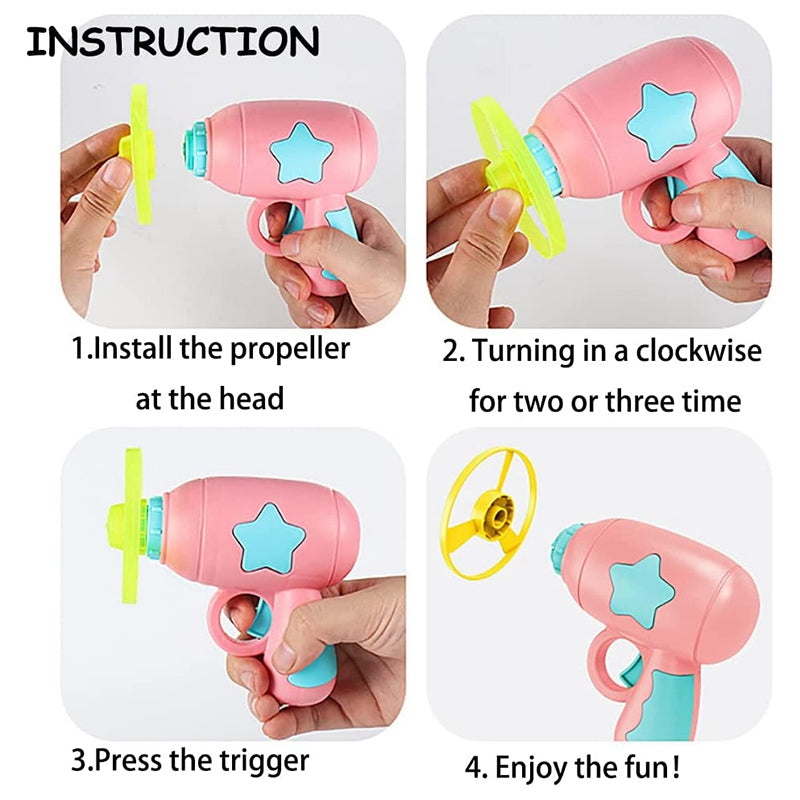 INSTRUCTION

1.Install the propeller at the head

2. Turning in a clockwise for two or three time

3.Press the trigger

4. Enjoy the fun!