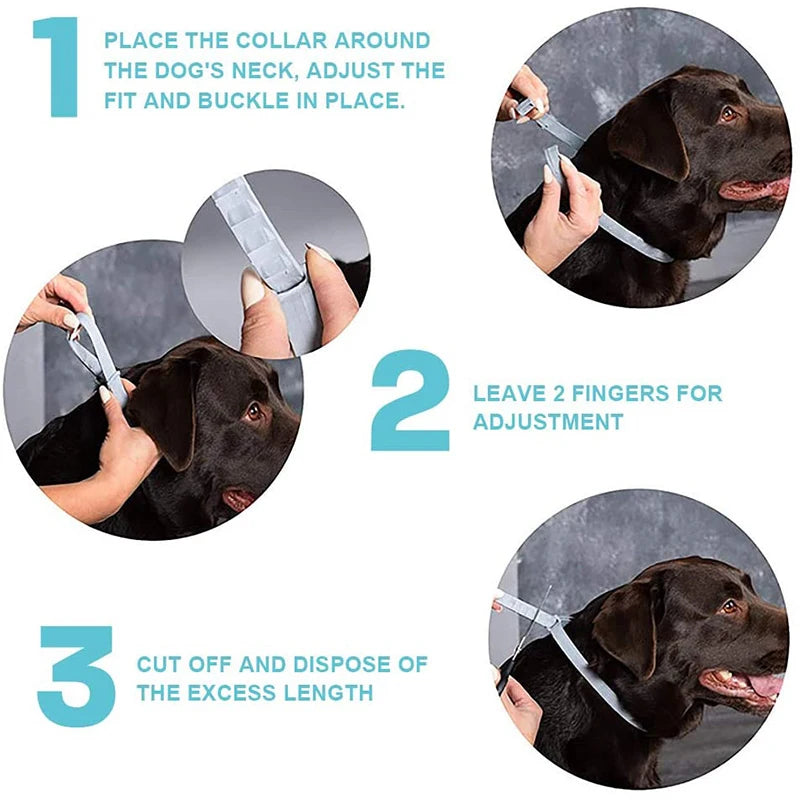 1 PLACE THE COLLAR AROUND THE DOG'S NECK, ADJUST THE FIT AND BUCKLE IN PLACE.

2 LEAVE 2 FINGERS FOR ADJUSTMENT

3 CUT OFF AND DISPOSE OF THE EXCESS LENGTH