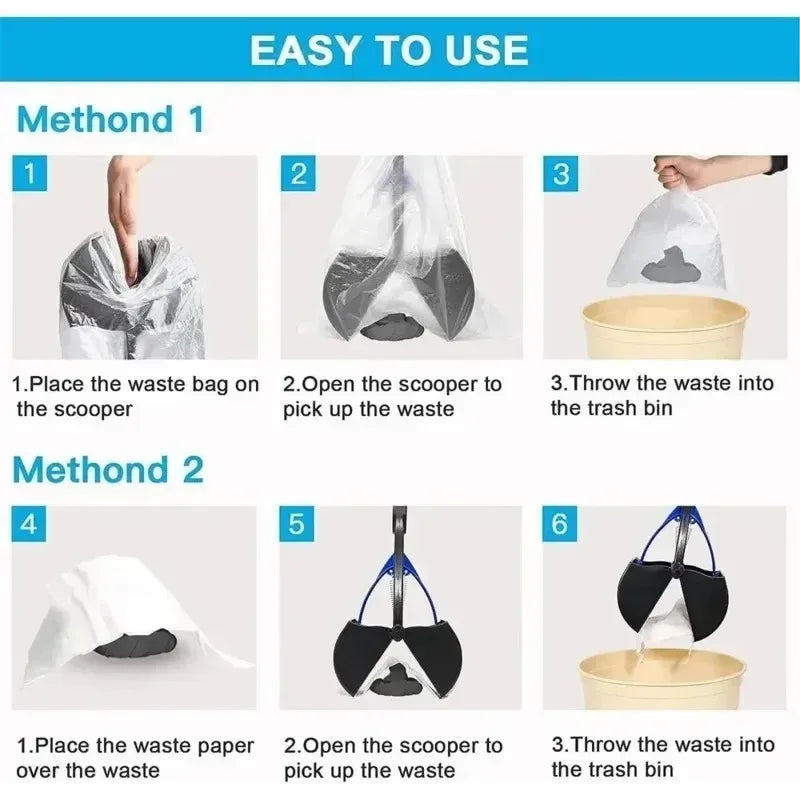 EASY TO USE

Methond 1

1

2

3

1.Place the waste bag on the scooper

2.Open the scooper to pick up the waste

3.Throw the waste into the trash bin

Methond 2

4

5

6

1.Place the waste paper over the waste

2.Open the scooper to pick up the waste

3.Throw the waste into the trash bin