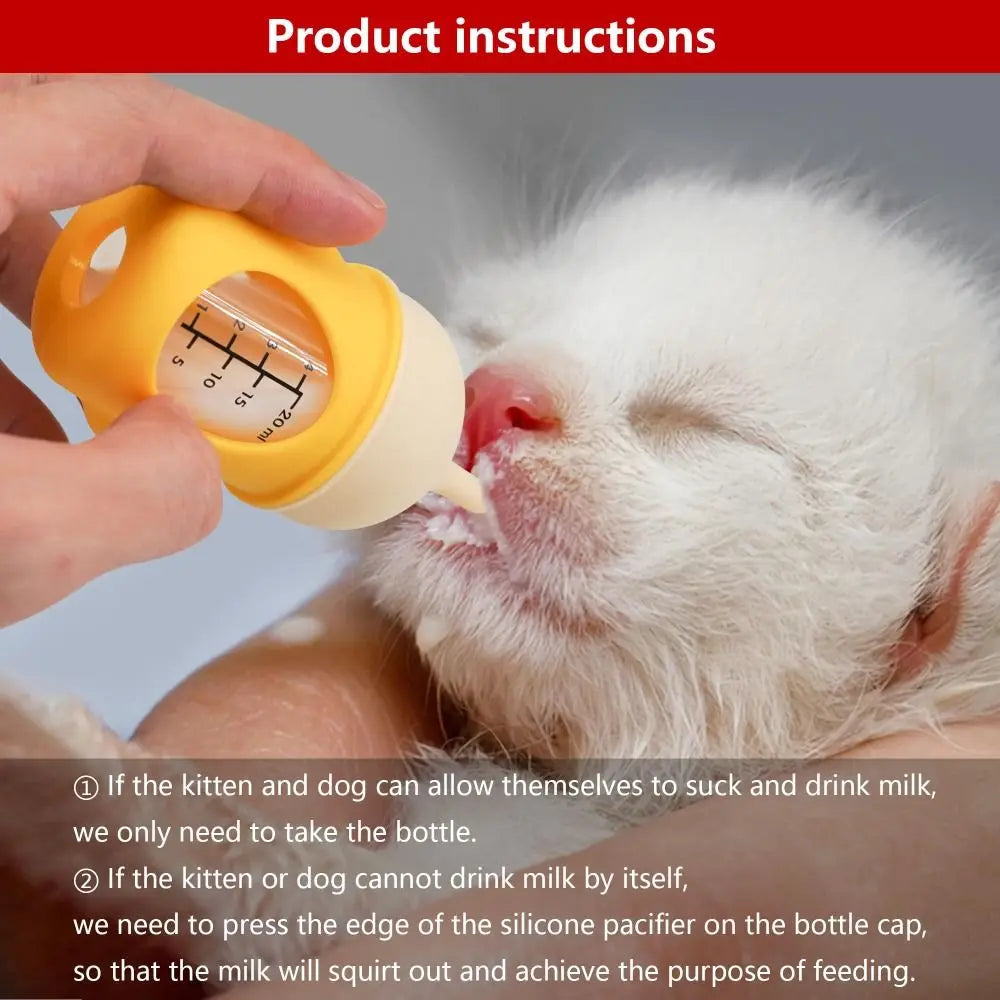 Product instructions

1
2
3
4
5
10
15
20 ml

① If the kitten and dog can allow themselves to suck and drink milk, we only need to take the bottle.

② If the kitten or dog cannot drink milk by itself, we need to press the edge of the silicone pacifier on the bottle cap, so that the milk will squirt out and achieve the purpose of feeding.