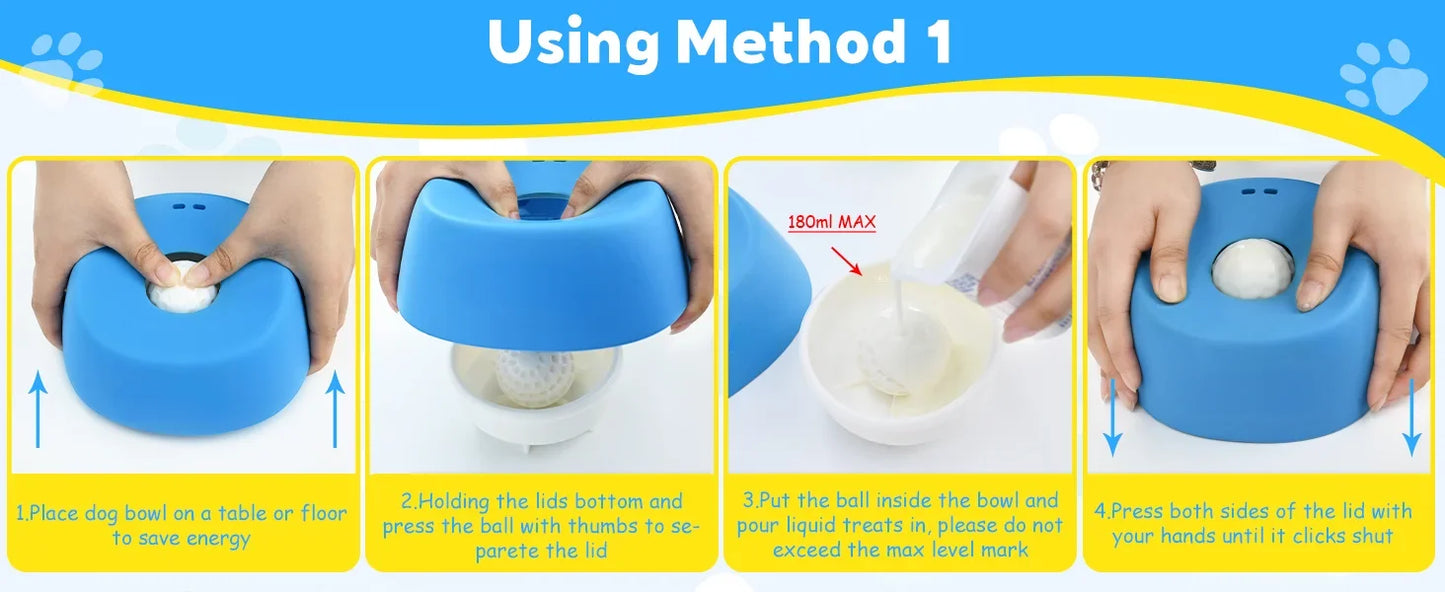 Using Method 1

1.Place dog bowl on a table or floor to save energy

2.Holding the lids bottom and press the ball with thumbs to separete the lid

180ml MAX

3.Put the ball inside the bowl and pour liquid treats in, please do not exceed the max level mark

4.Press both sides of the lid with your hands until it clicks shut