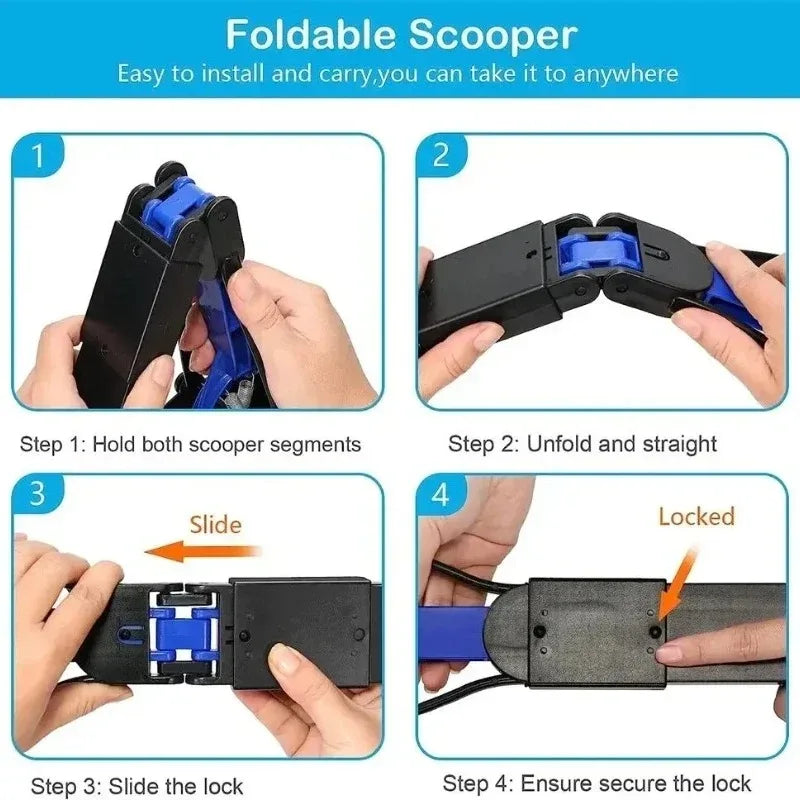 Foldable Scooper

Easy to install and carry,you can take it to anywhere

1

Step 1: Hold both scooper segments

2

Step 2: Unfold and straight

3

Slide

Step 3: Slide the lock

4

Locked

Step 4: Ensure secure the lock