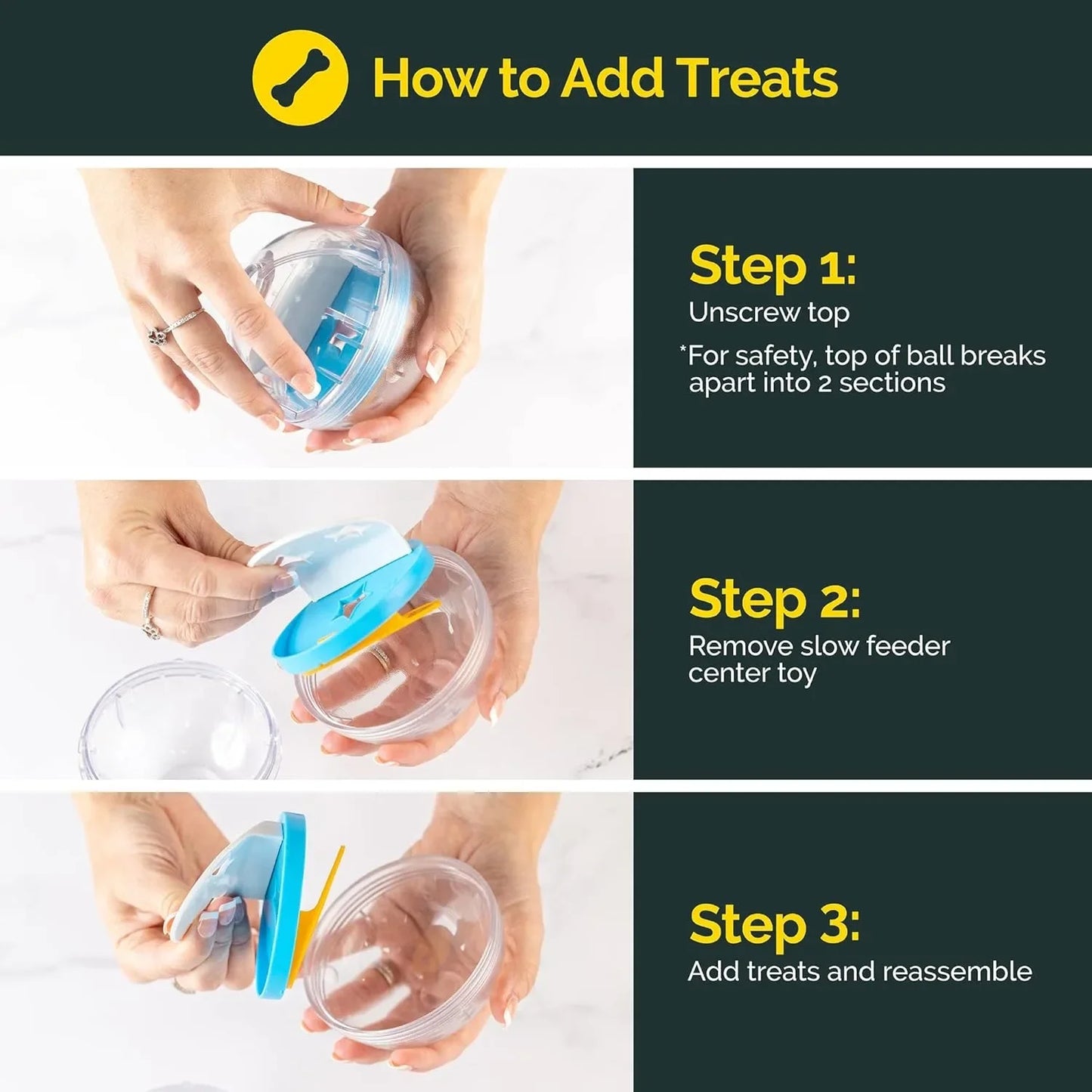 How to Add Treats

Step 1:
Unscrew top
*For safety, top of ball breaks apart into 2 sections

Step 2:
Remove slow feeder center toy

Step 3:
Add treats and reassemble