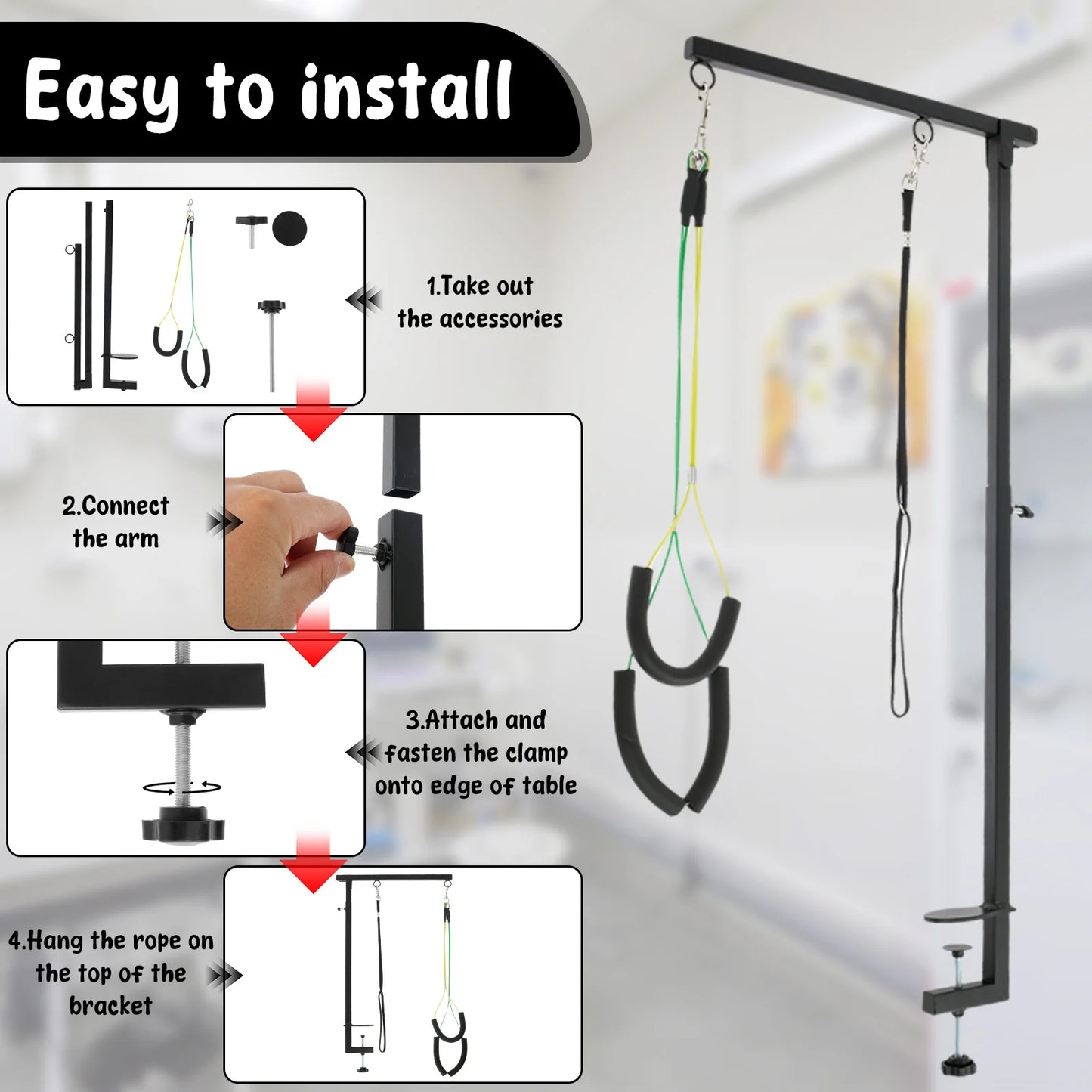 Easy to install

1.Take out the accessories

2.Connect the arm

3.Attach and fasten the clamp onto edge of table

4.Hang the rope on the top of the bracket