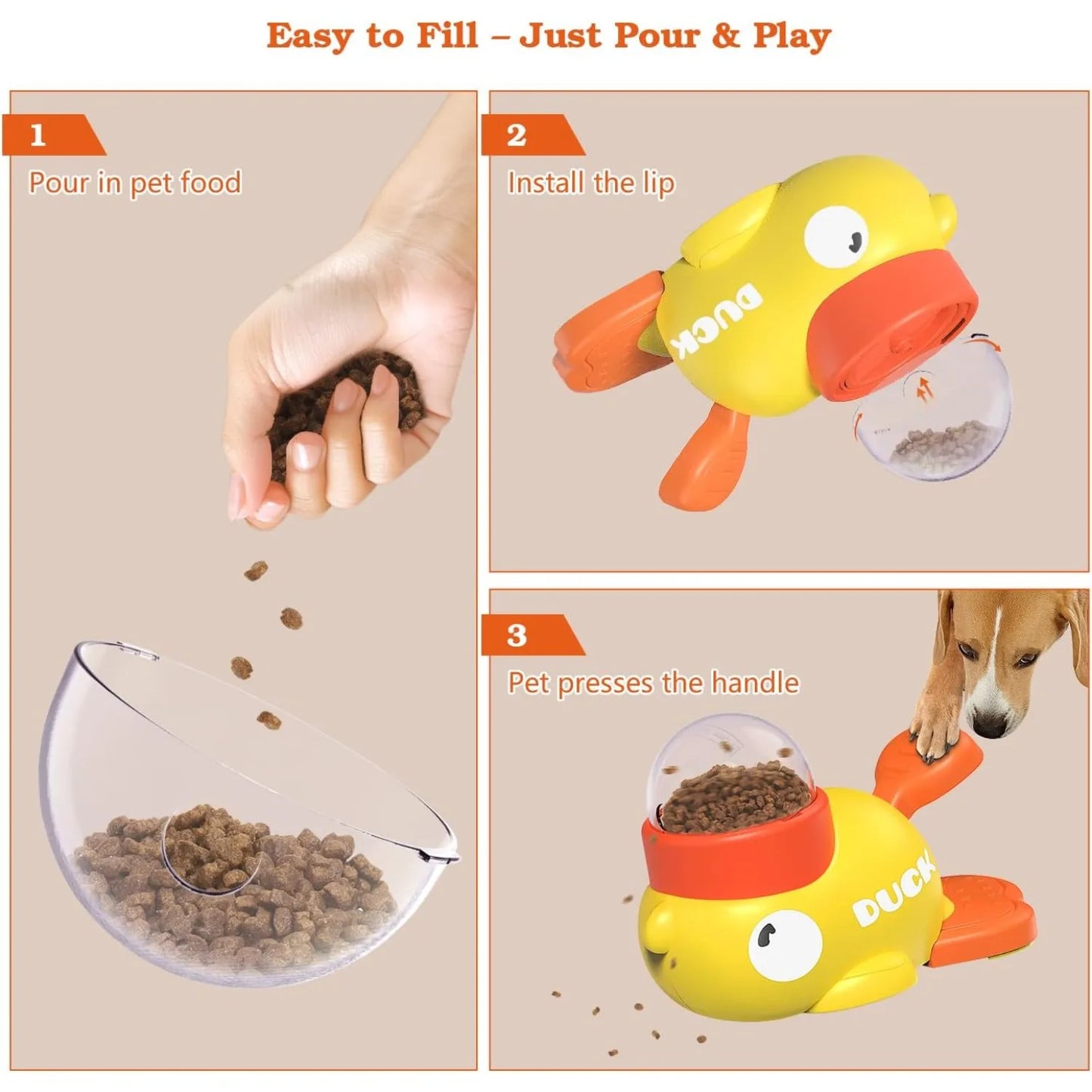 Easy to Fill – Just Pour & Play

1

Pour in pet food

2

Install the lip

DUCK

3

Pet presses the handle

DUCK