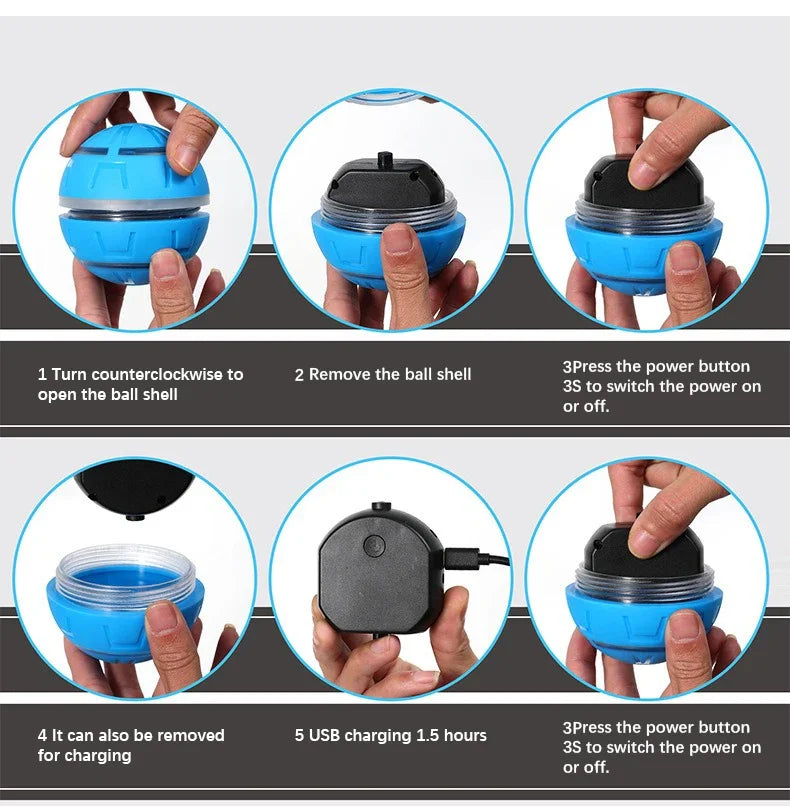 1 Turn counterclockwise to open the ball shell

2 Remove the ball shell

3Press the power button 3S to switch the power on or off.

4 It can also be removed for charging

5 USB charging 1.5 hours

3Press the power button 3S to switch the power on or off.