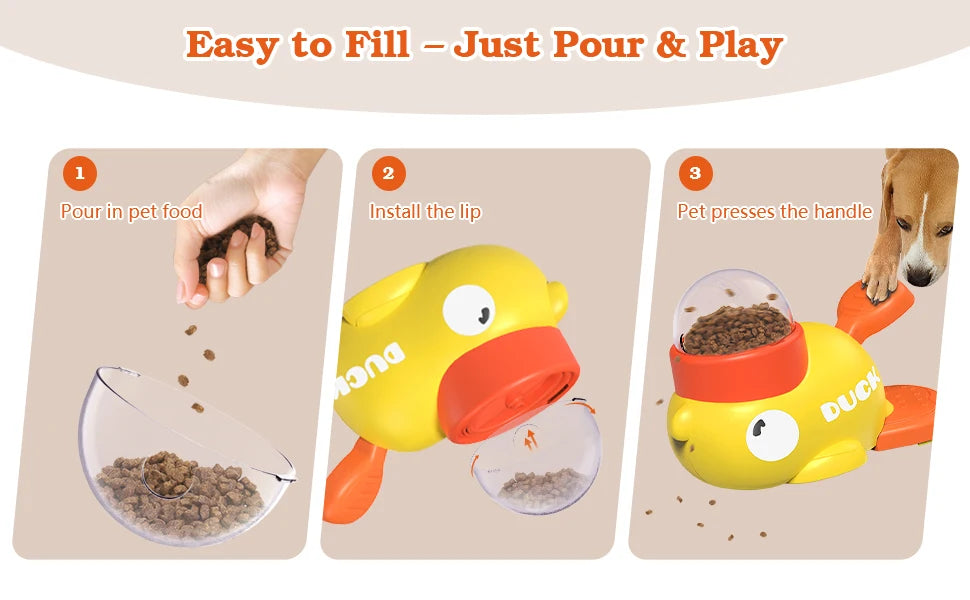 Easy to Fill – Just Pour & Play

1
Pour in pet food

2
Install the lip

DUCK

3
Pet presses the handle

DUCK