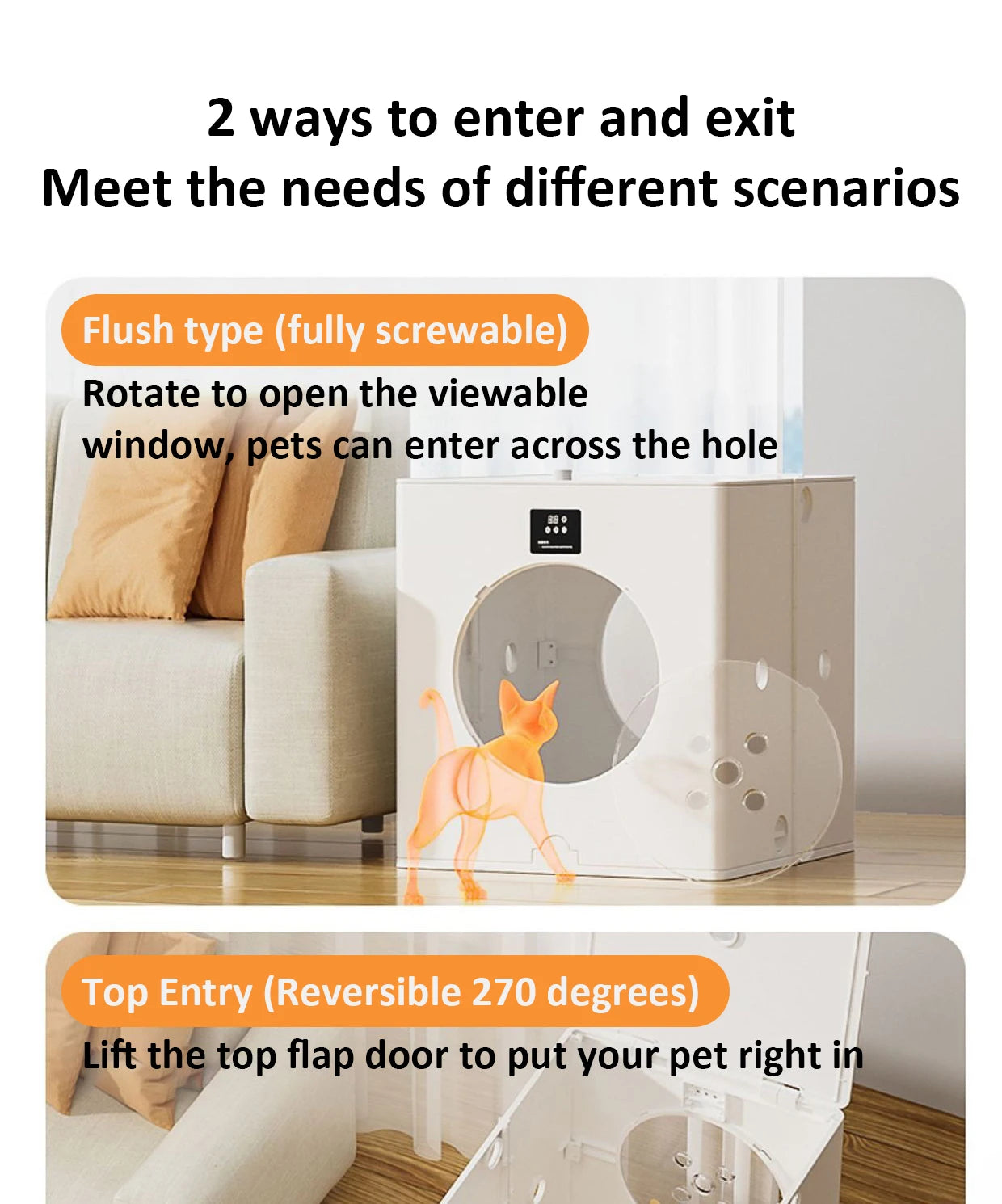 2 ways to enter and exit
Meet the needs of different scenarios

Flush type (fully screwable)
Rotate to open the viewable window, pets can enter across the hole

Top Entry (Reversible 270 degrees)
Lift the top flap door to put your pet right in