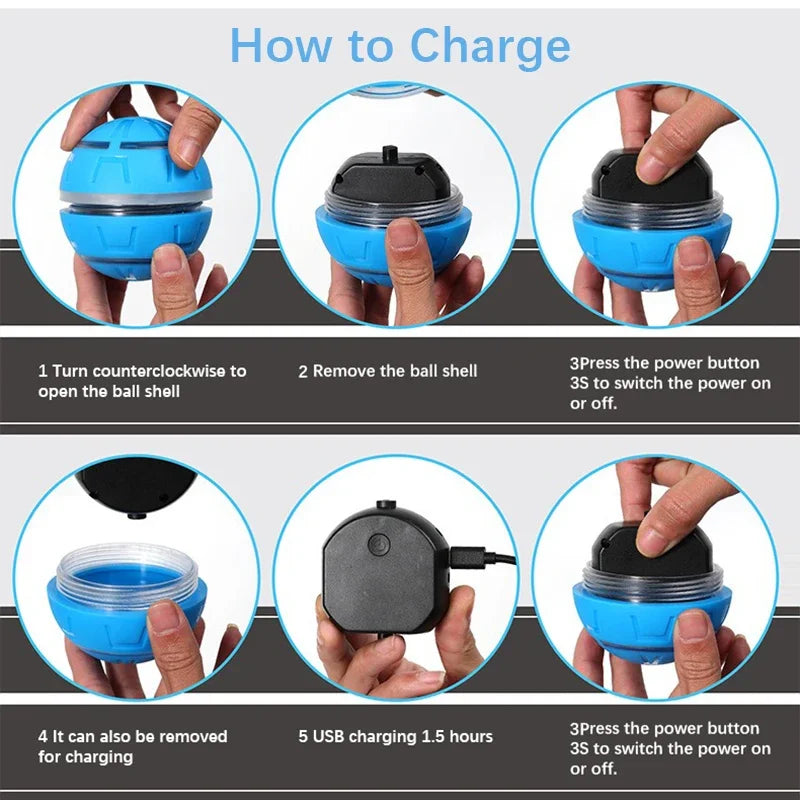 How to Charge

1 Turn counterclockwise to open the ball shell

2 Remove the ball shell

3Press the power button 3S to switch the power on or off.

4 It can also be removed for charging

5 USB charging 1.5 hours

3Press the power button 3S to switch the power on or off.