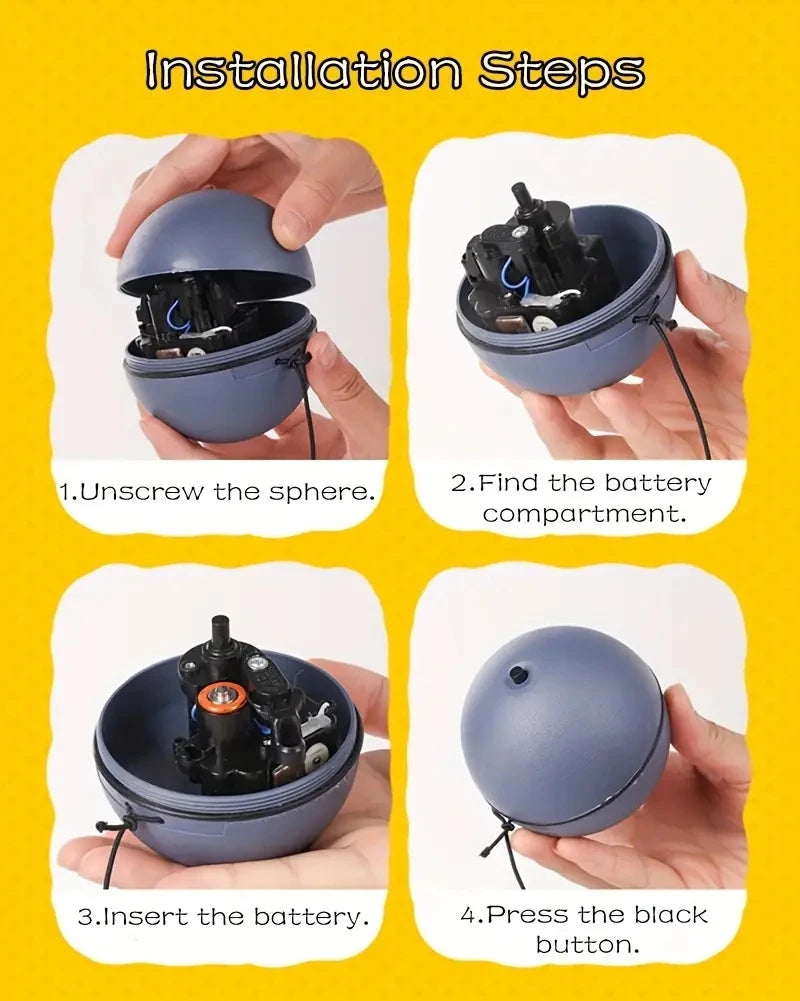 Installation Steps

1.Unscrew the sphere.

2.Find the battery compartment.

3.Insert the battery.

4.Press the black button.