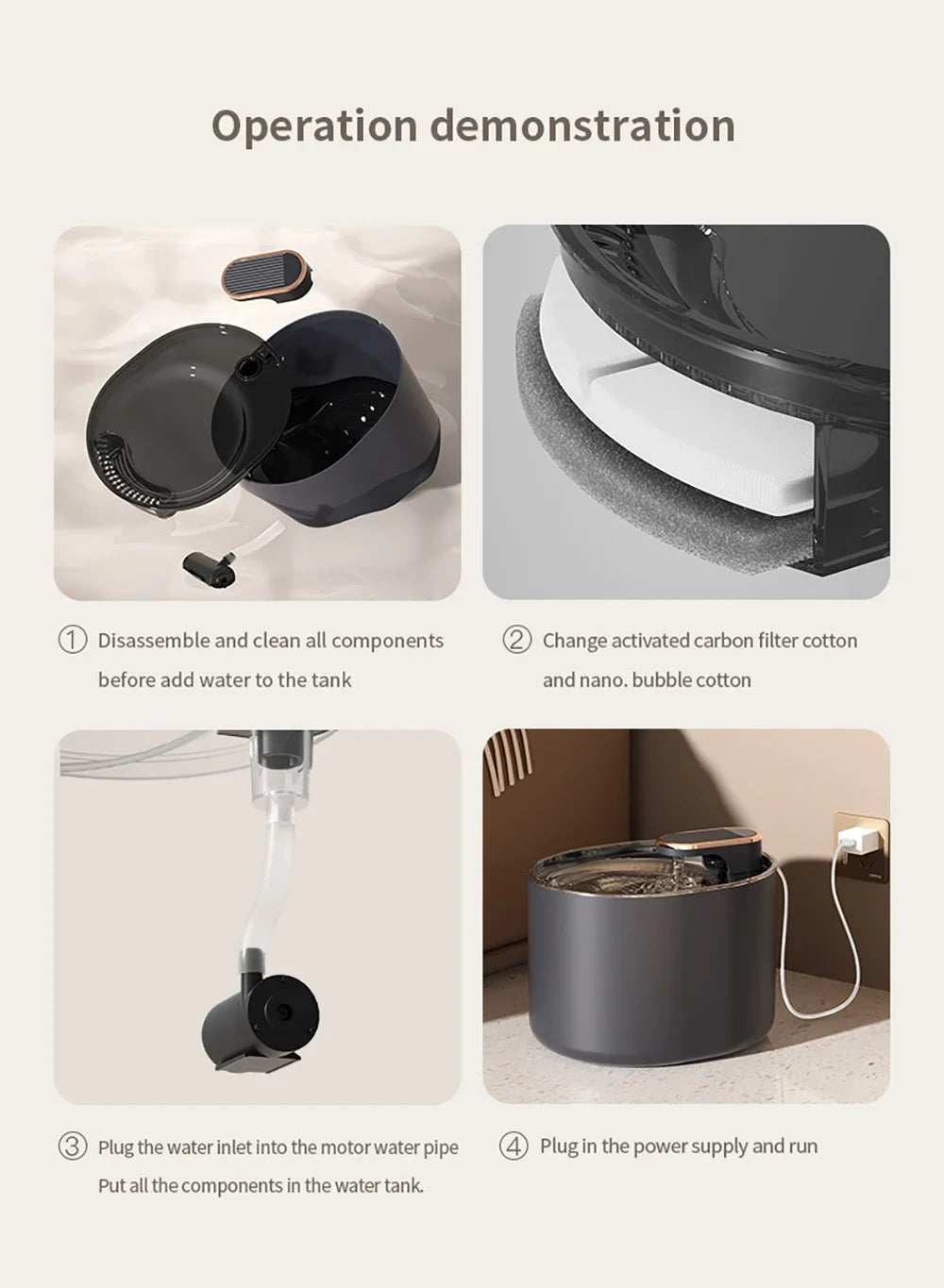 Operation demonstration

① Disassemble and clean all components before add water to the tank

② Change activated carbon filter cotton and nano. bubble cotton

③ Plug the water inlet into the motor water pipe Put all the components in the water tank.

④ Plug in the power supply and run