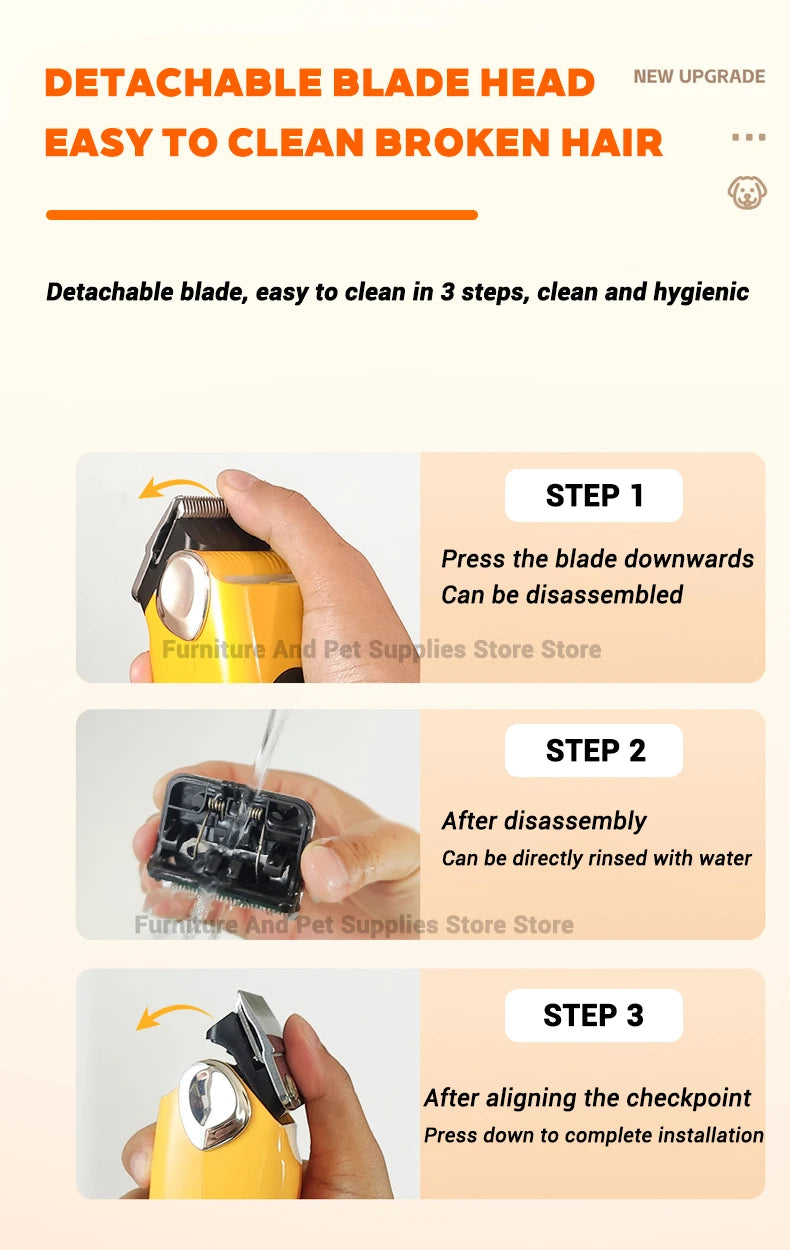 DETACHABLE BLADE HEAD
EASY TO CLEAN BROKEN HAIR

NEW UPGRADE

Detachable blade, easy to clean in 3 steps, clean and hygienic

STEP 1
Press the blade downwards
Can be disassembled

Furniture And Pet Supplies Store Store

STEP 2
After disassembly
Can be directly rinsed with water

Furniture And Pet Supplies Store Store

STEP 3
After aligning the checkpoint
Press down to complete installation